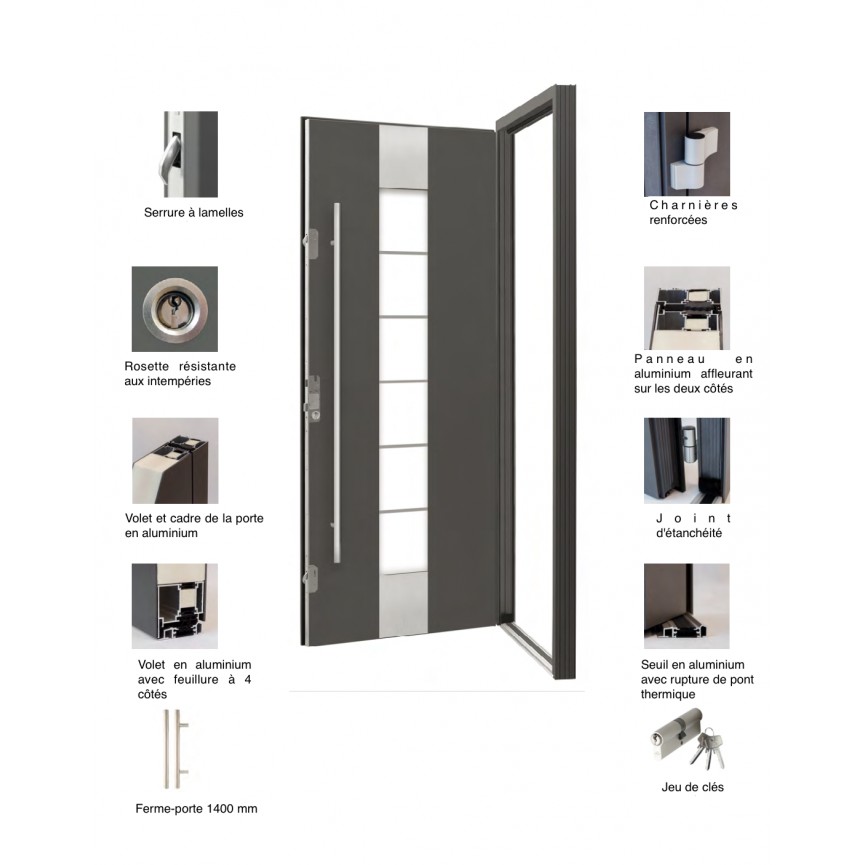 Serrure à lamelles

Rosette résistante aux intempéries

Volet et cadre de la porte en aluminium

Volet en aluminium avec feuillure à 4 côtés

Ferme-porte 1400 mm

Charnières renforcées

Panneau en aluminium affleurant sur les deux côtés

Joint d'étanchéité

Seuil en aluminium avec rupture de pont thermique

Jeu de clés