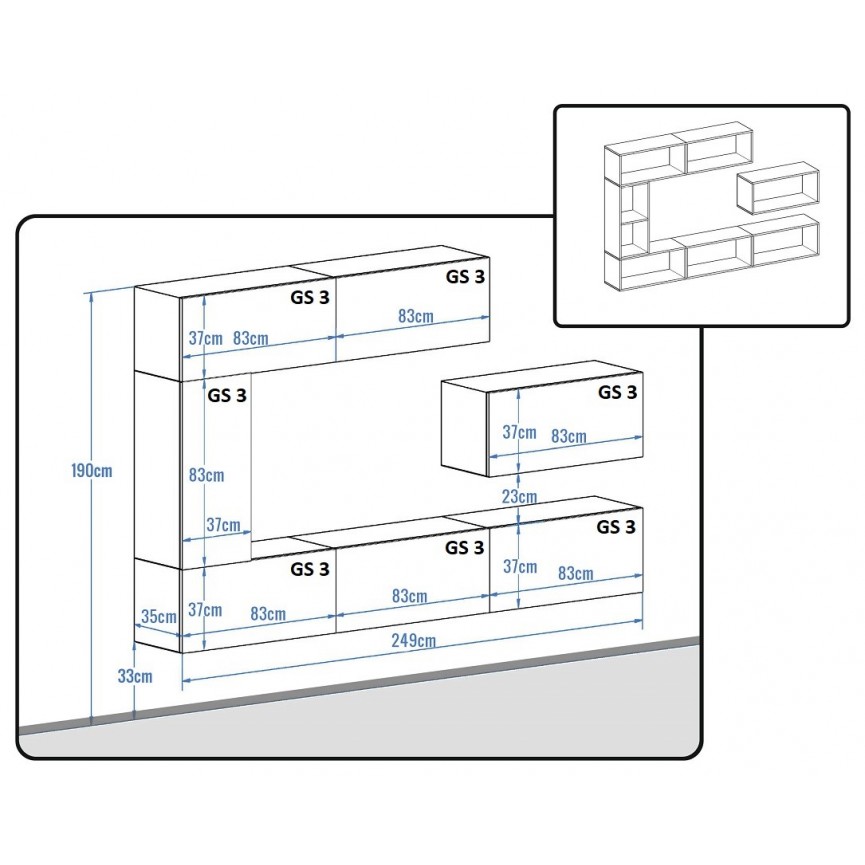 GS 3
GS 3
37cm
83cm
83cm
GS 3
GS 3
37cm
83cm
190cm
83cm
23cm
37cm
GS 3
GS 3
GS 3
37cm
83cm
35cm
37cm
83cm
83cm
249cm
33cm